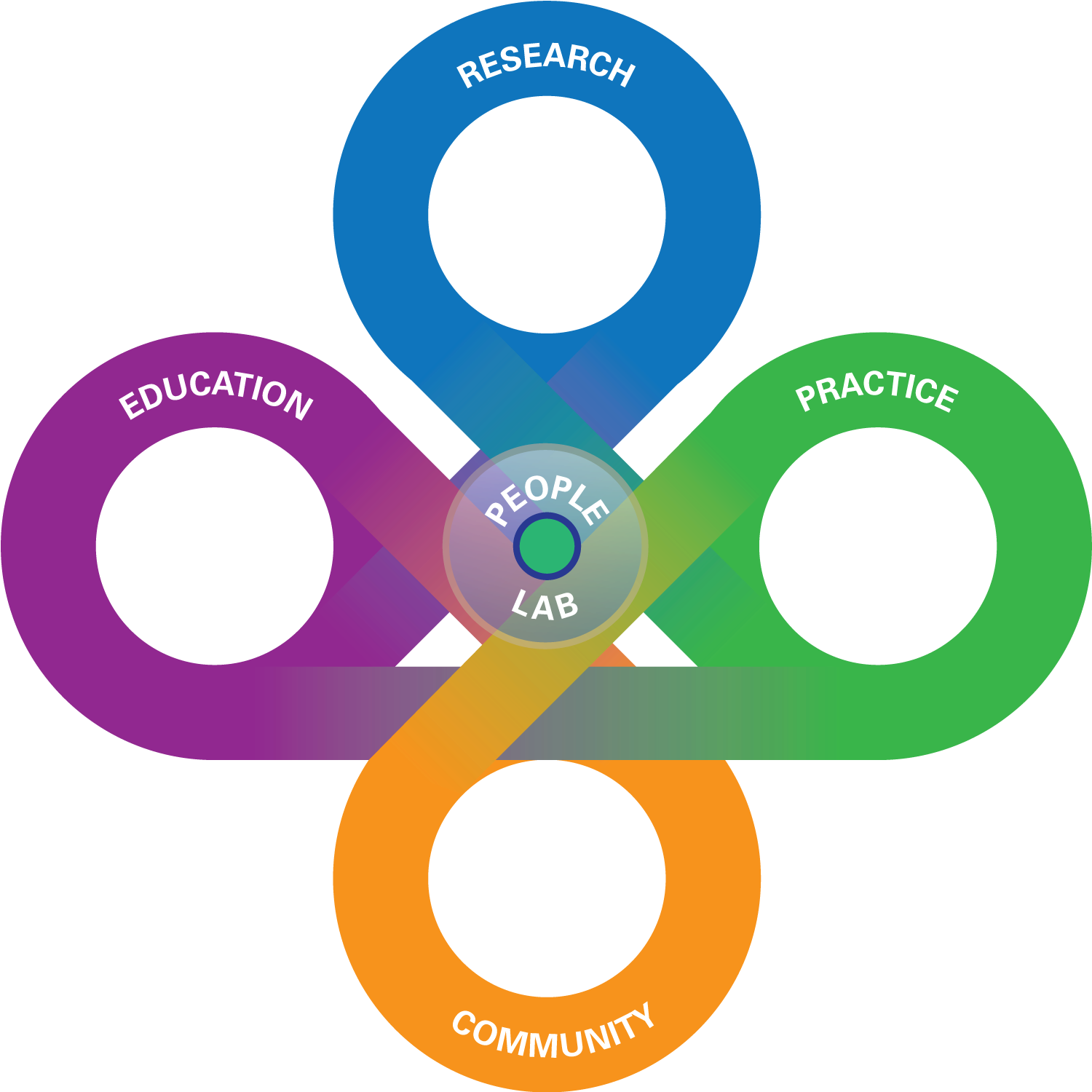 RESEARCH

EDUCATION

PRACTICE

PEOPLE

LAB

COMMUNITY